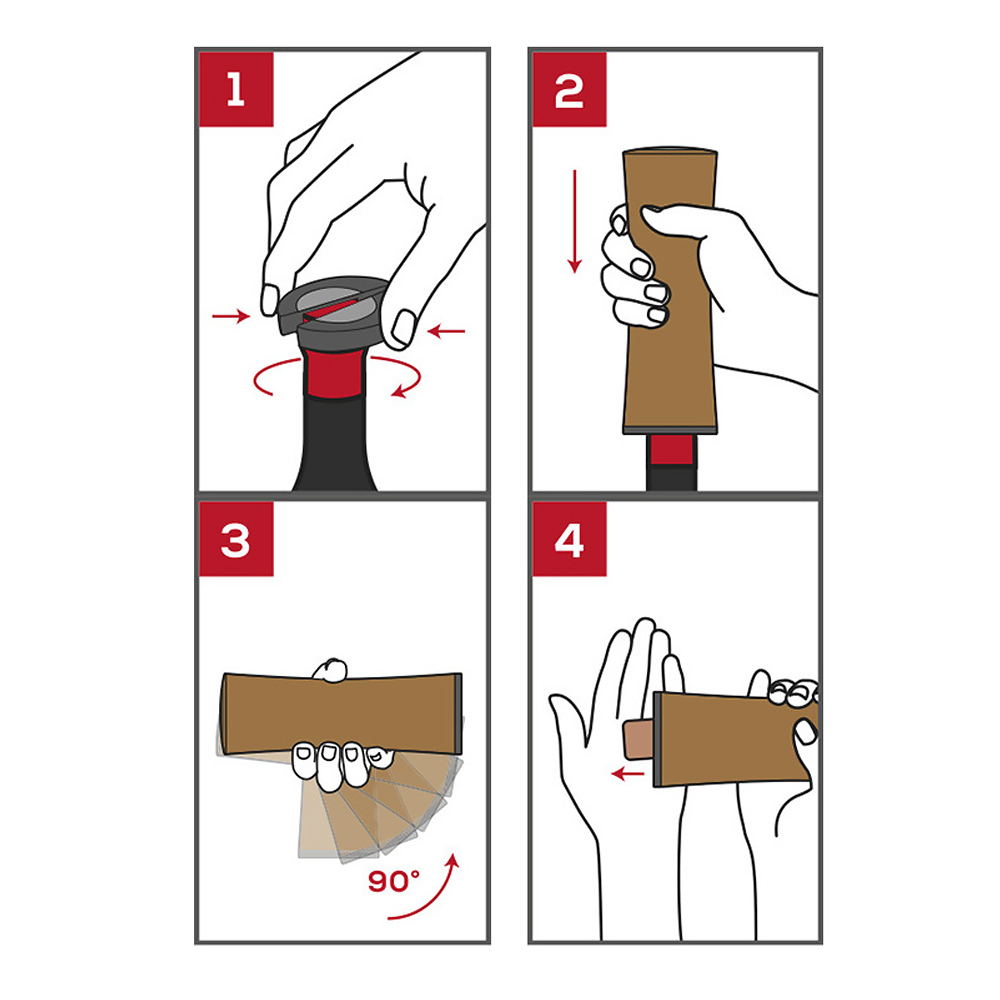 1

2

3

90°

4